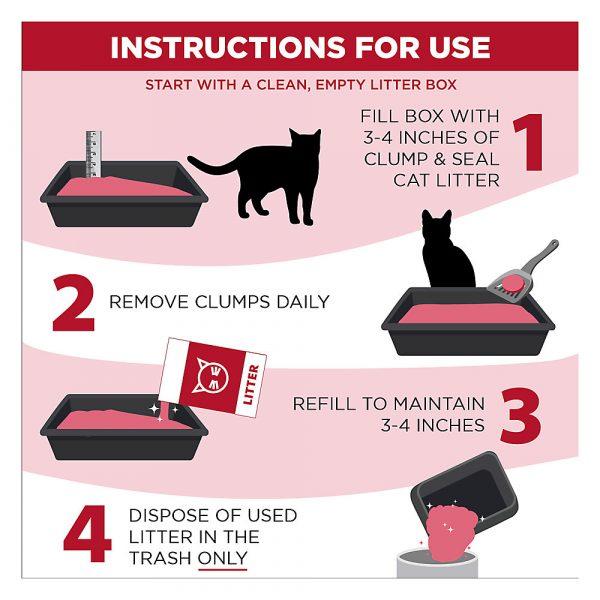 INSTRUCTIONS FOR USE

START WITH A CLEAN, EMPTY LITTER BOX

FILL BOX WITH 3-4 INCHES OF CLUMP & SEAL CAT LITTER 1

2 REMOVE CLUMPS DAILY

LITTER

REFILL TO MAINTAIN 3-4 INCHES 3

4 DISPOSE OF USED LITTER IN THE TRASH ONLY